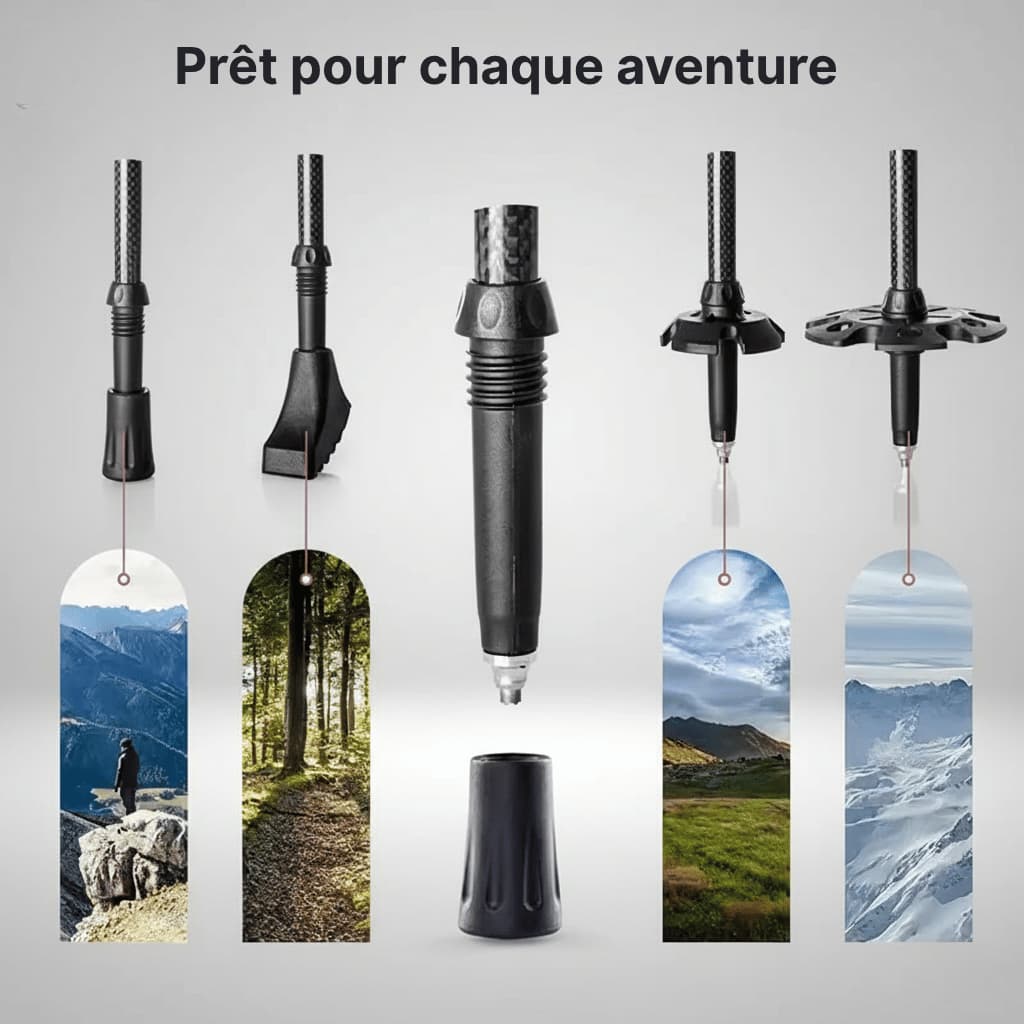 Prêt pour chaque aventure